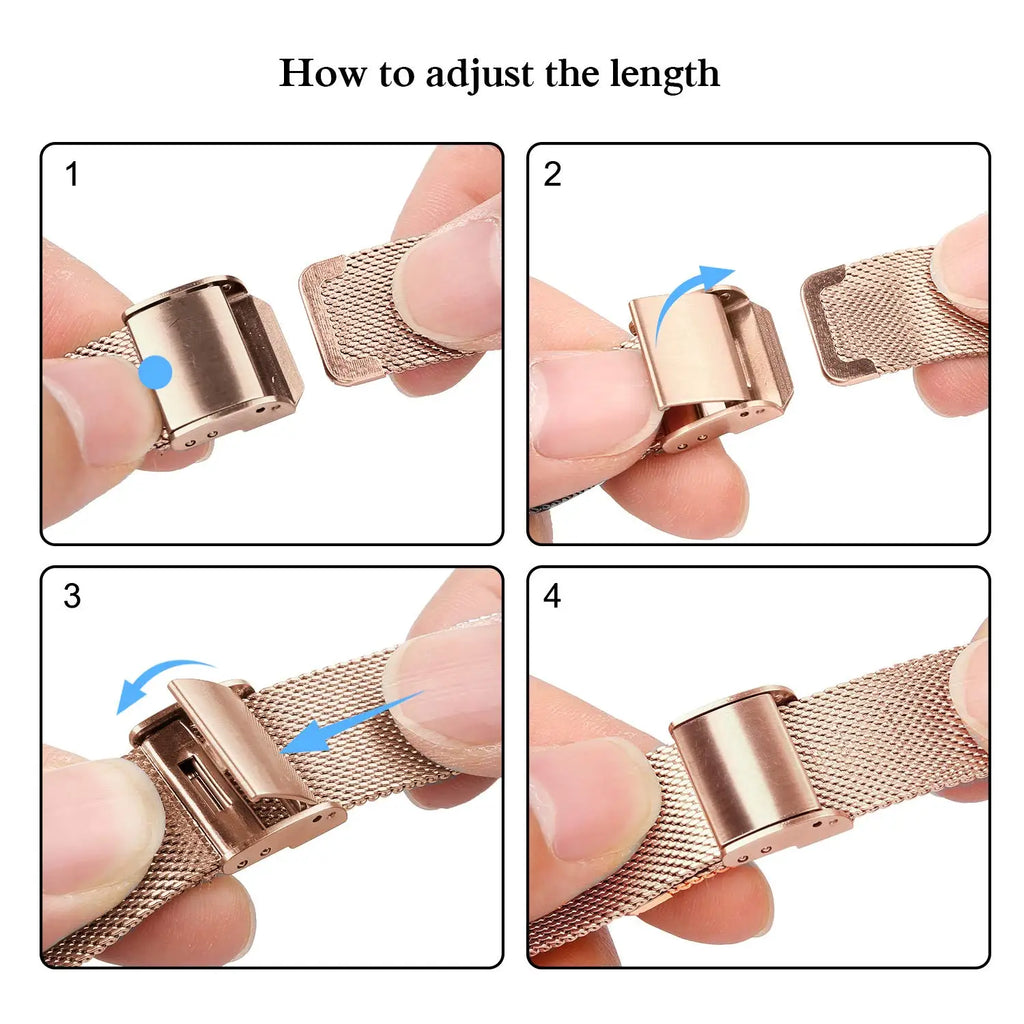 How to adjust the length

1

2

3

4