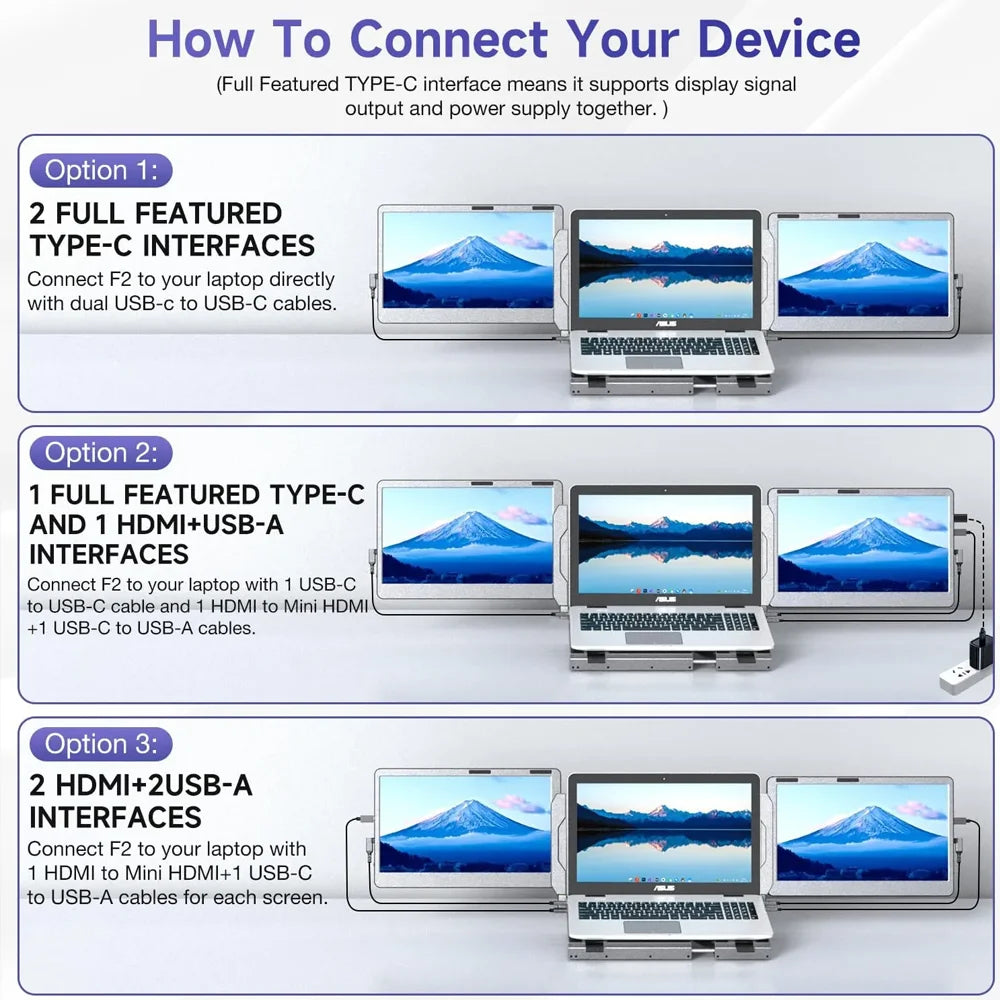 How To Connect Your Device

(Full Featured TYPE-C interface means it supports display signal output and power supply together. )

Option 1:

2 FULL FEATURED TYPE-C INTERFACES

Connect F2 to your laptop directly with dual USB-c to USB-C cables.

ASUS

Option 2:

1 FULL FEATURED TYPE-C AND 1 HDMI+USB-A INTERFACES

Connect F2 to your laptop with 1 USB-C to USB-C cable and 1 HDMI to Mini HDMI +1 USB-C to USB-A cables.

ASUS

Option 3:

2 HDMI+2USB-A INTERFACES

Connect F2 to your laptop with 1 HDMI to Mini HDMI+1 USB-C to USB-A cables for each screen.

ASUS